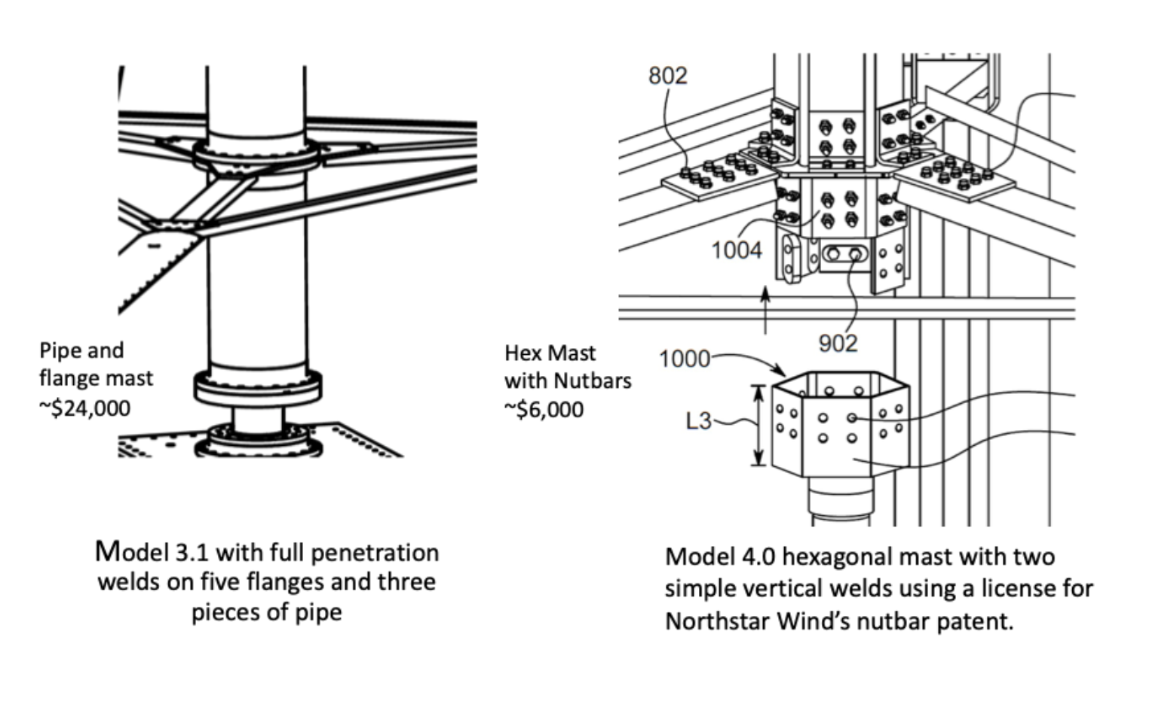 Pipe and flange mast ~$24,000

Model 3.1 with full penetration welds on five flanges and three pieces of pipe

802

1004

902

1000

L3

Hex Mast with Nutbars ~$6,000

Model 4.0 hexagonal mast with two simple vertical welds using a license for Northstar Wind's nutbar patent.