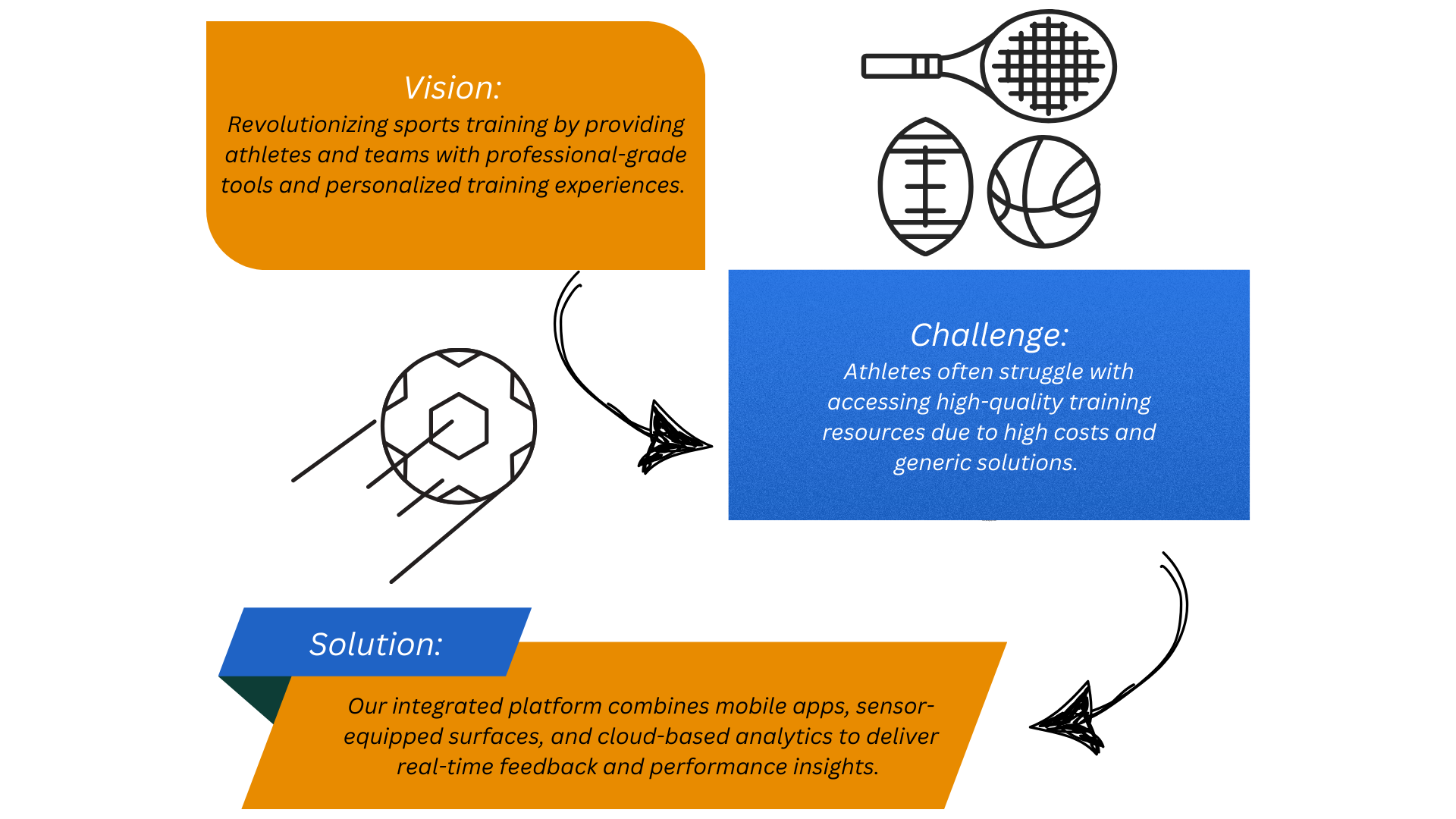 Vision:
Revolutionizing sports training by providing athletes and teams with professional-grade tools and personalized training experiences.

Challenge:
Athletes often struggle with accessing high-quality training resources due to high costs and generic solutions.

Solution:

Our integrated platform combines mobile apps, sensor-equipped surfaces, and cloud-based analytics to deliver real-time feedback and performance insights.